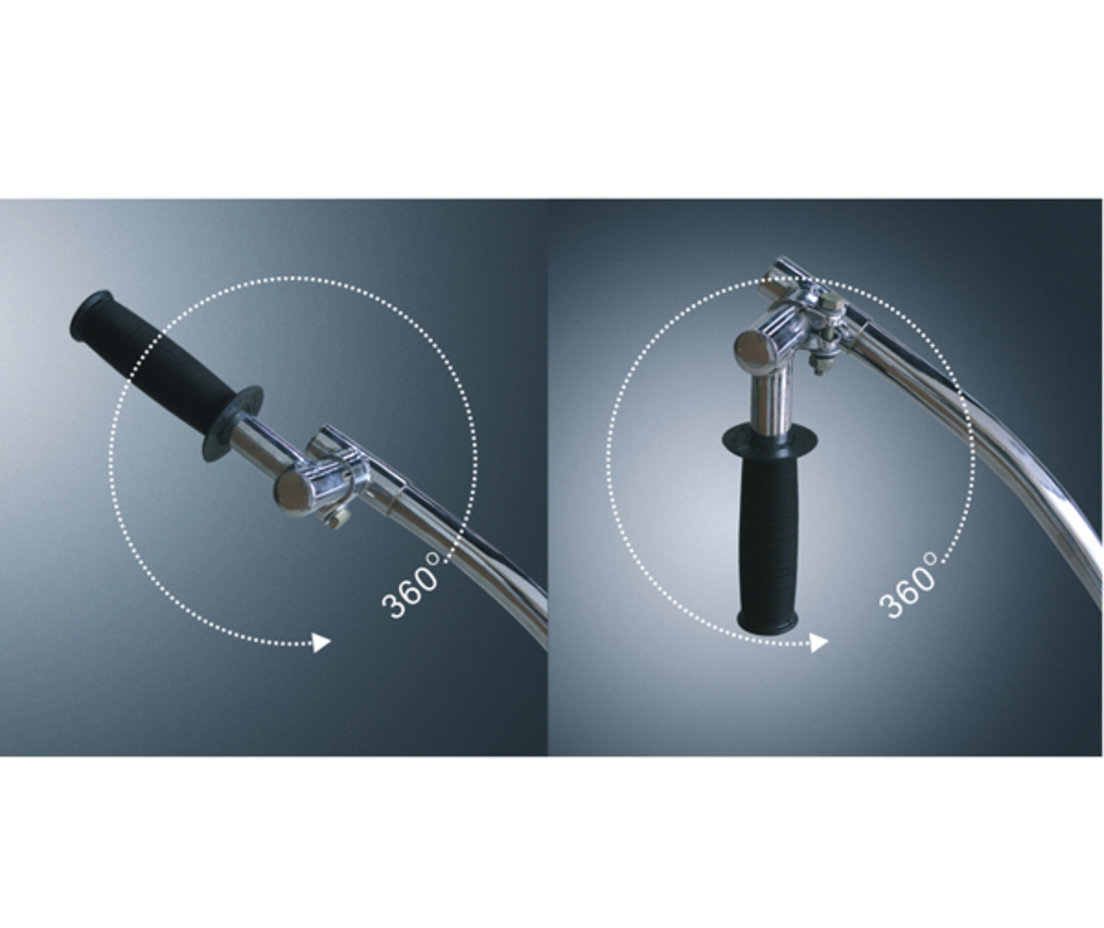 360°

360°